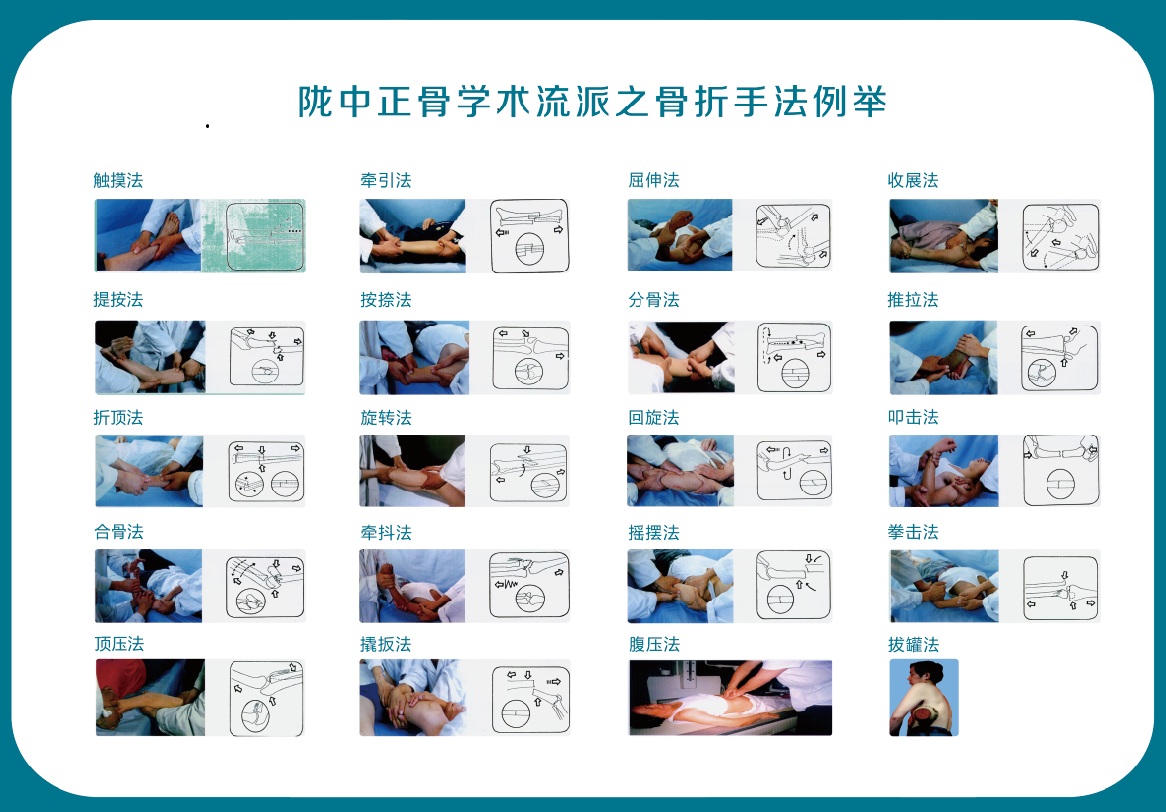 陇中正骨学术流派之骨折手法例举

触摸法

牵引法

屈伸法

收展法

提按法

按捺法

分骨法

推拉法

折顶法

旋转法

回旋法

叩击法

合骨法

牵抖法

摇摆法

拳击法

顶压法

撬扳法

腹压法

拔罐法